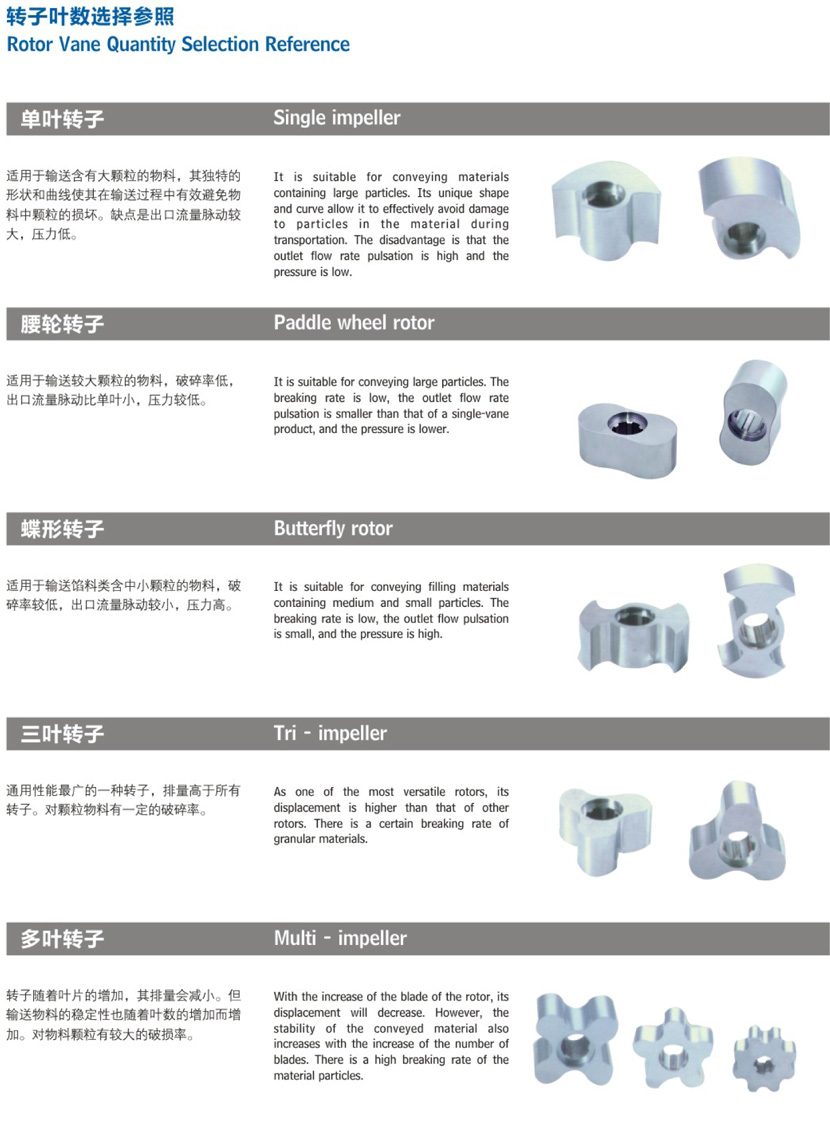 转子叶数选择参照
Rotor Vane Quantity Selection Reference

单叶转子

Single impeller

适用于输送含有大颗粒的物料，其独特的形状和曲线使其在输送过程中有效避免物料中颗粒的损坏。缺点是出口流量脉动较大，压力低。

It is suitable for conveying materials containing large particles. Its unique shape and curve allow it to effectively avoid damage to particles in the material during transportation. The disadvantage is that the outlet flow rate pulsation is high and the pressure is low.

腰轮转子

Paddle wheel rotor

适用于输送较大颗粒的物料，破碎率低，出口流量脉动比单叶小，压力较低。

It is suitable for conveying large particles. The breaking rate is low, the outlet flow rate pulsation is smaller than that of a single-vane product, and the pressure is lower.

蝶形转子

Butterfly rotor

适用于输送馅料类含中小颗粒的物料，破碎率较低，出口流量脉动较小，压力高。

It is suitable for conveying filling materials containing medium and small particles. The breaking rate is low, the outlet flow pulsation is small, and the pressure is high.

三叶转子

Tri - impeller

通用性能最广的一种转子，排量高于所有转子。对颗粒物料有一定的破碎率。

As one of the most versatile rotors, its displacement is higher than that of other rotors. There is a certain breaking rate of granular materials.

多叶转子

Multi - impeller

转子随着叶片的增加，其排量会减小。但输送物料的稳定性也随着叶数的增加而增加。对物料颗粒有较大的破损率。

With the increase of the blade of the rotor, its displacement will decrease. However, the stability of the conveyed material also increases with the increase of the number of blades. There is a high breaking rate of the material particles.